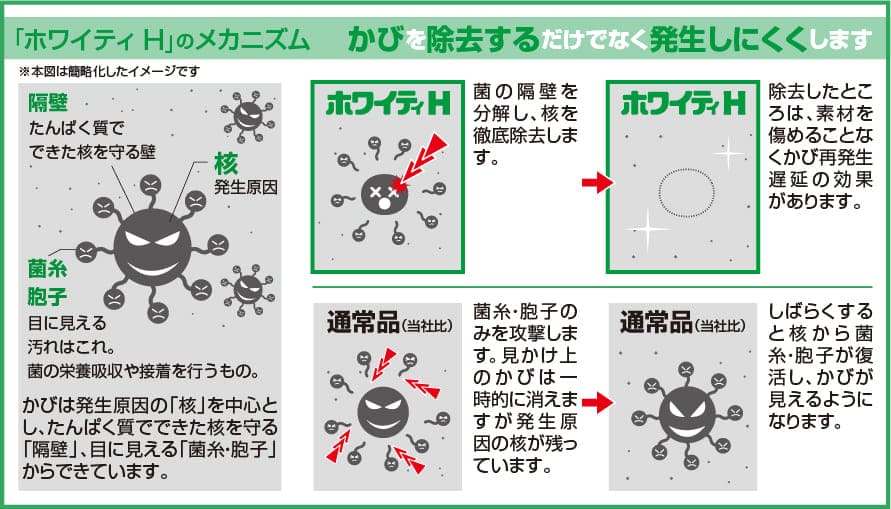 「ホワイティ H」のメカニズム　かびを除去するだけでなく発生しにくくします

※本図は簡略化したイメージです

隔壁
たんぱく質でできた核を守る壁

核
発生原因

菌糸
胞子
目に見える汚れはこれ。
菌の栄養吸収や接着を行うもの。

かびは発生原因の「核」を中心とし、たんぱく質でできた核を守る「隔壁」、目に見える「菌糸・胞子」からできています。

ホワイティH

菌の隔壁を分解し、核を徹底除去します。

ホワイティH

除去したところは、素材を傷めることなくかび再発生遅延の効果があります。

通常品(当社比)

菌糸・胞子のみを攻撃します。見かけ上のかびは一時的に消えますが発生原因の核が残っています。

通常品(当社比)

しばらくすると核から菌糸・胞子が復活し、かびが見えるようになります。